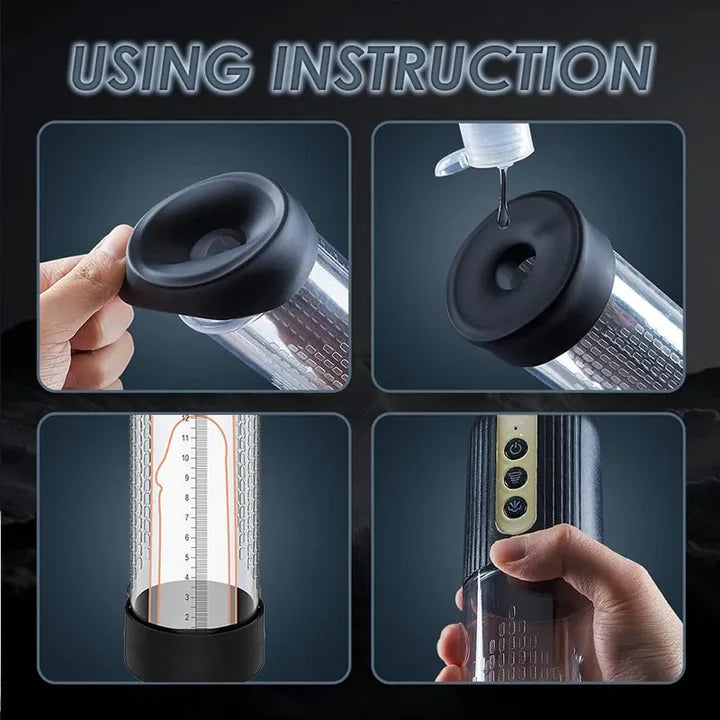 USING INSTRUCTION

12
11
10
9
8
7
6
5
4
3
2