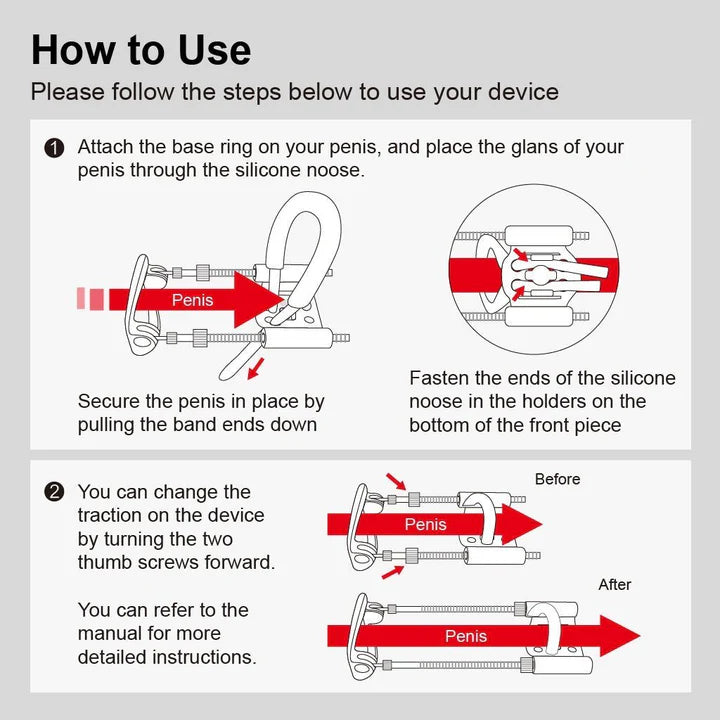 How to Use

Please follow the steps below to use your device

1 Attach the base ring on your penis, and place the glans of your penis through the silicone noose.

Penis

Secure the penis in place by pulling the band ends down

Fasten the ends of the silicone noose in the holders on the bottom of the front piece

2 You can change the traction on the device by turning the two thumb screws forward.

You can refer to the manual for more detailed instructions.

Before

Penis

After

Penis