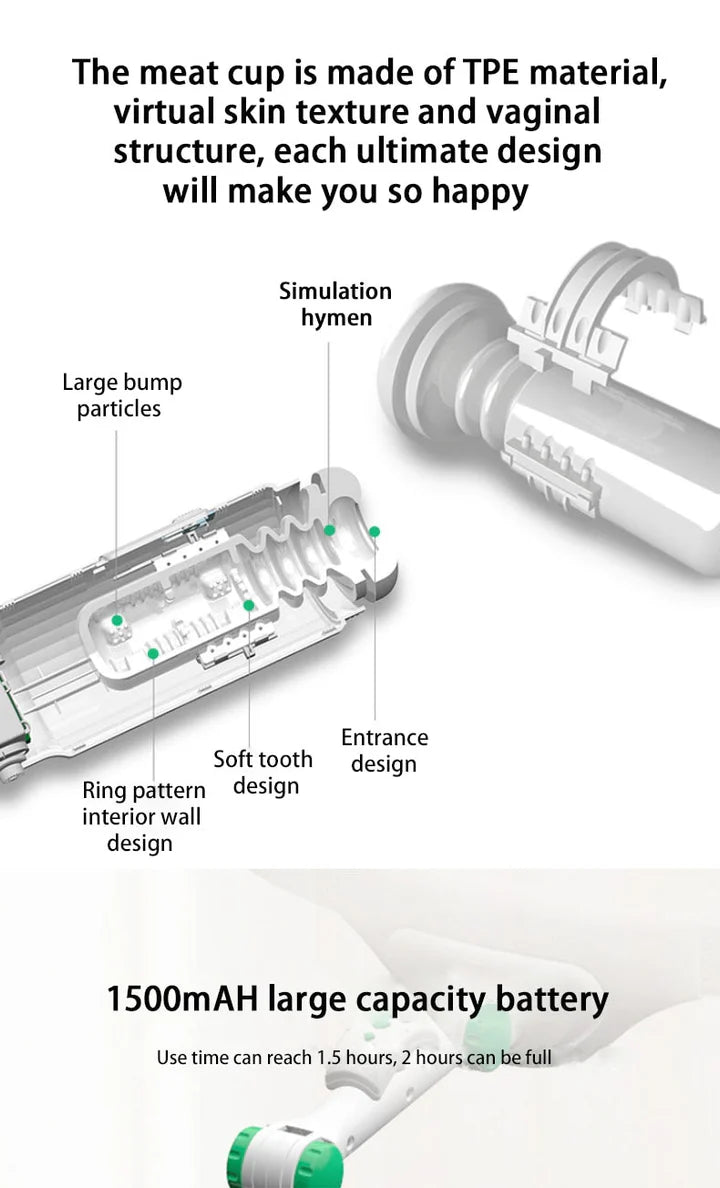 The meat cup is made of TPE material, virtual skin texture and vaginal structure, each ultimate design will make you so happy

Simulation hymen

Large bump particles

Entrance design

Soft tooth design

Ring pattern interior wall design

1500mAH large capacity battery

Use time can reach 1.5 hours, 2 hours can be full