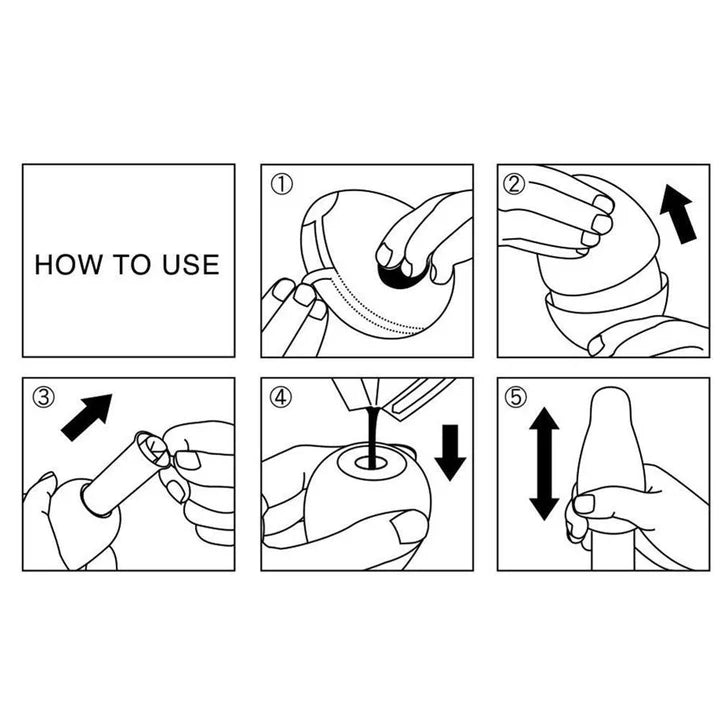 HOW TO USE

①

②

③

④

⑤